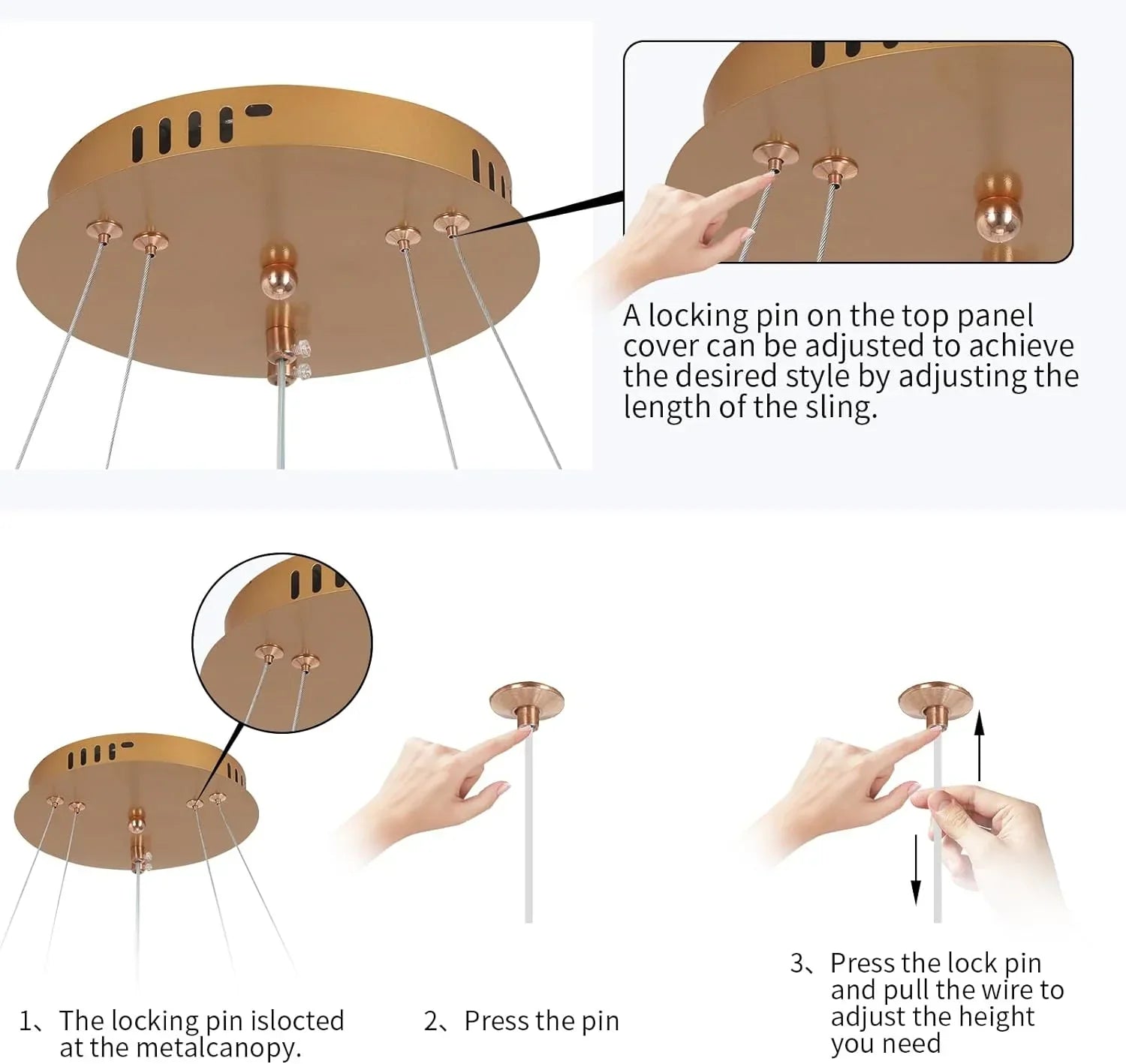 A locking pin on the top panel cover can be adjusted to achieve the desired style by adjusting the length of the sling.

1、The locking pin islocted at the metalcanopy.

2、Press the pin

3、Press the lock pin and pull the wire to adjust the height you need