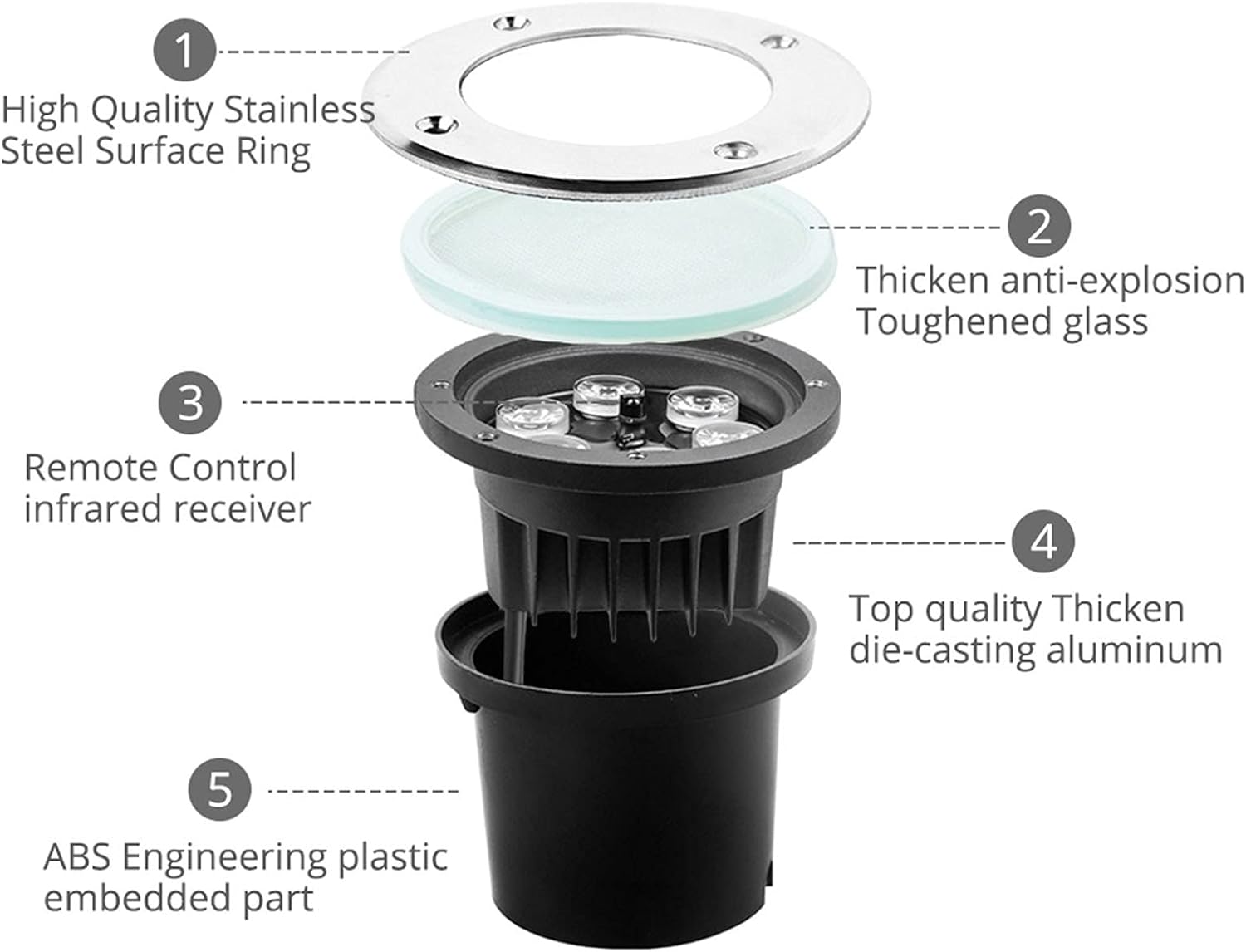 1
High Quality Stainless Steel Surface Ring

2
Thicken anti-explosion Toughened glass

3
Remote Control infrared receiver

4
Top quality Thicken die-casting aluminum

5
ABS Engineering plastic embedded part