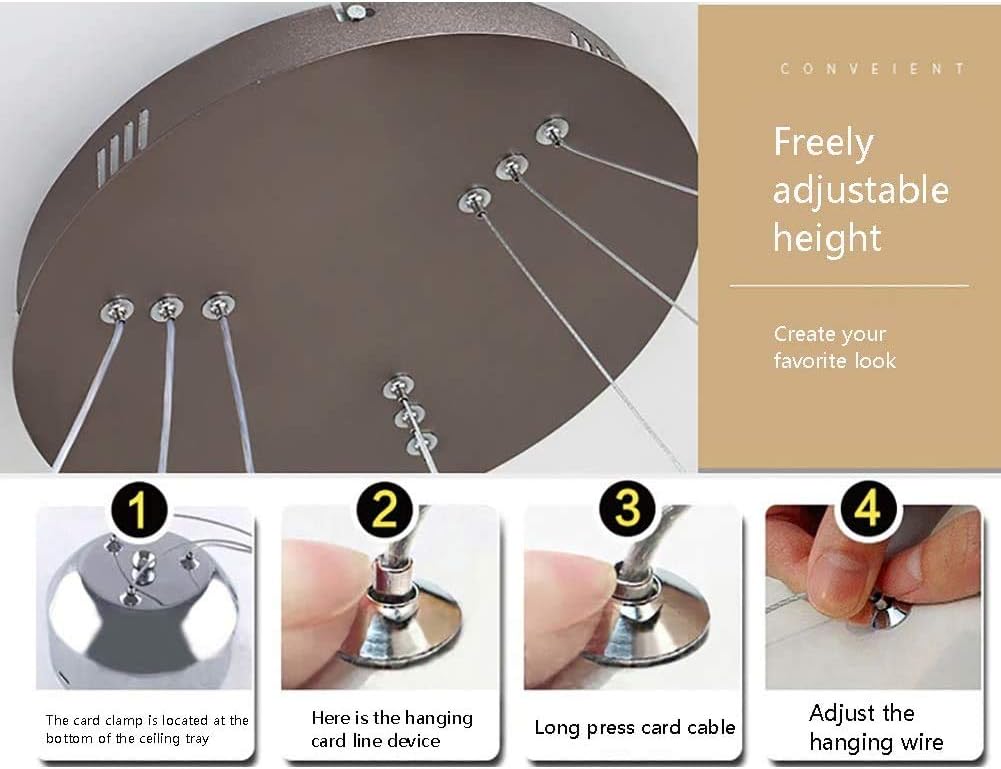 CONVEIENT

Freely adjustable height

Create your favorite look

1

The card clamp is located at the bottom of the ceiling tray

2

Here is the hanging card line device

3

Long press card cable

4

Adjust the hanging wire