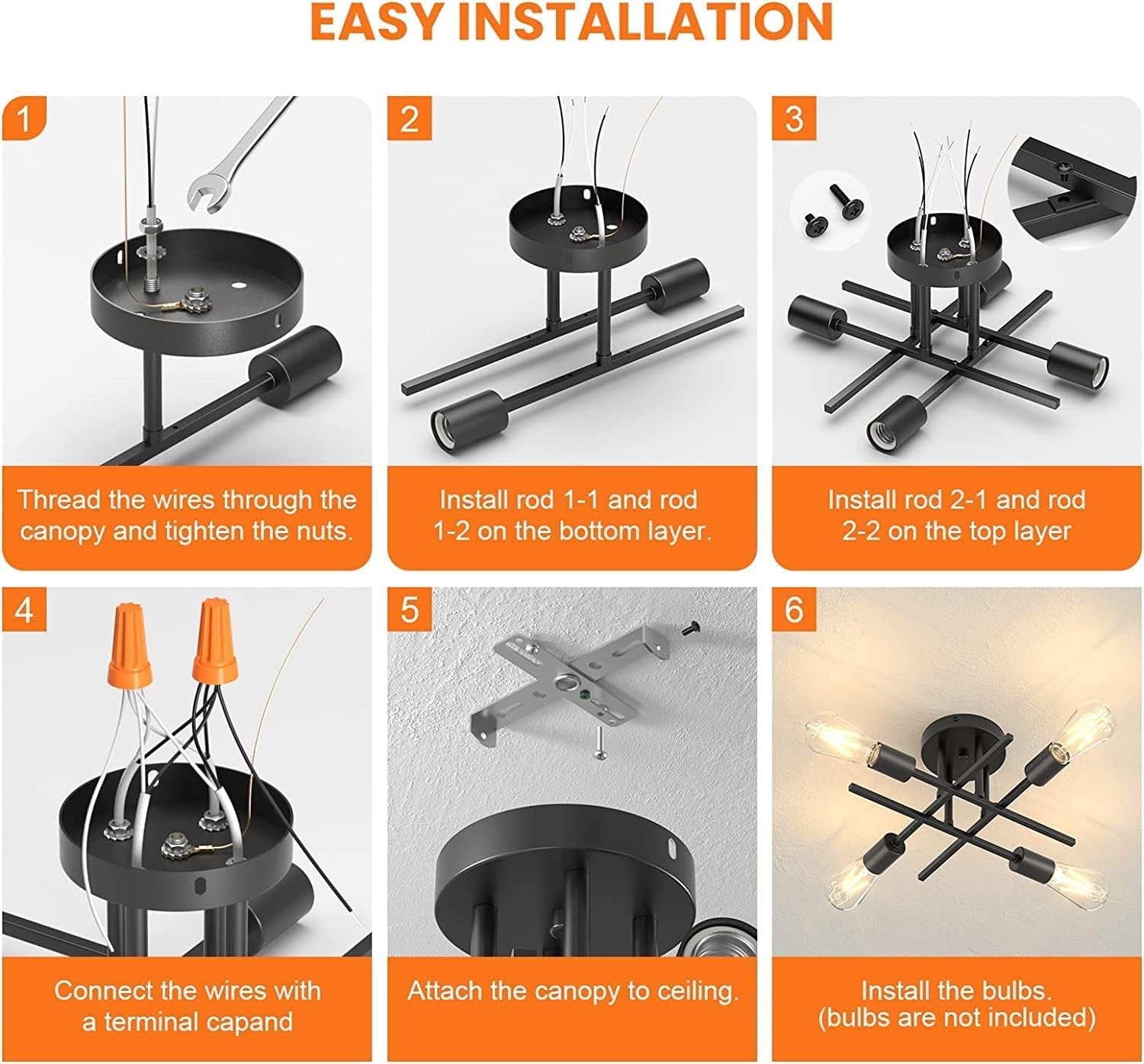 EASY INSTALLATION

1

Thread the wires through the canopy and tighten the nuts.

2

Install rod 1-1 and rod 1-2 on the bottom layer.

3

Install rod 2-1 and rod 2-2 on the top layer

4

Connect the wires with a terminal capand

5

Attach the canopy to ceiling.

6

Install the bulbs. (bulbs are not included)