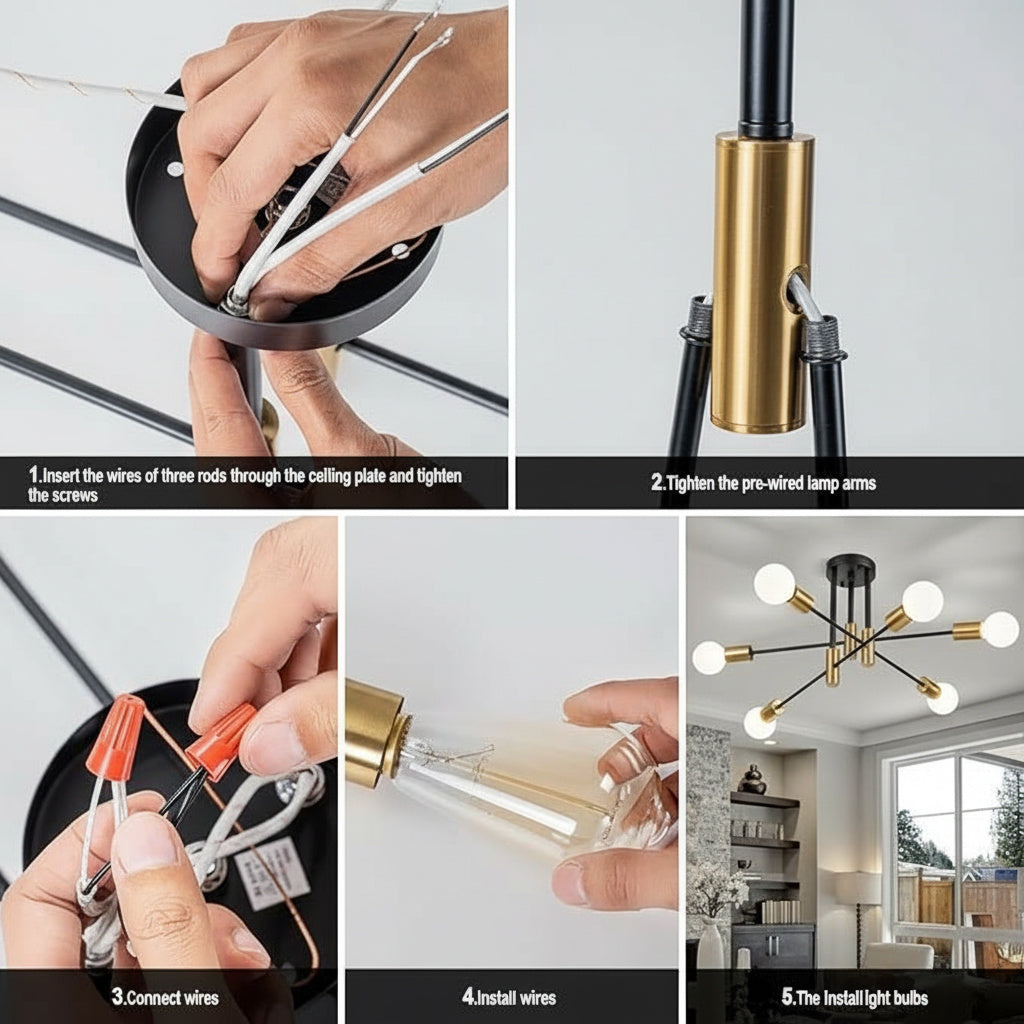 1.Insert the wires of three rods through the ceiling plate and tighten the screws

2.Tighten the pre-wired lamp arms

3.Connect wires

4.Install wires

5.The Install light bulbs