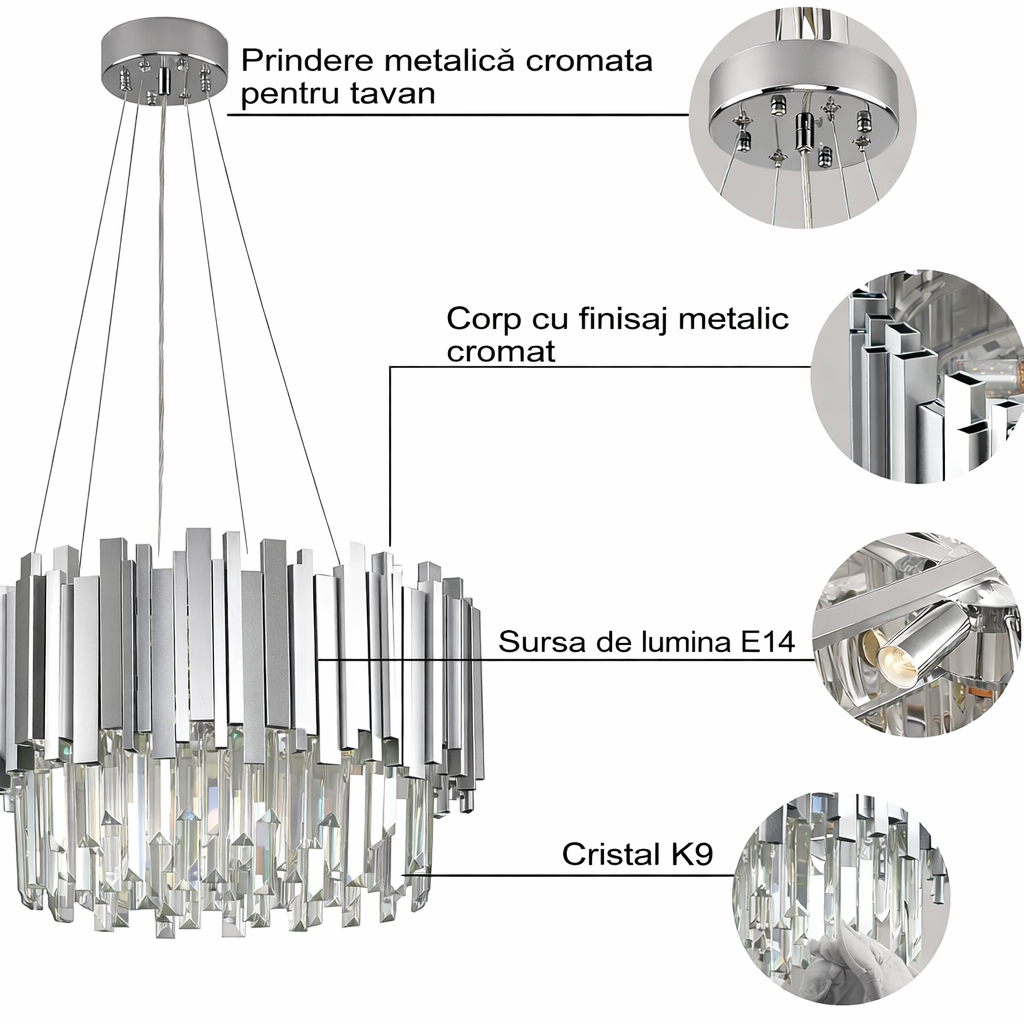 Prindere metalică cromata pentru tavan

Corp cu finisaj metalic cromat

Sursa de lumina E14

Cristal K9