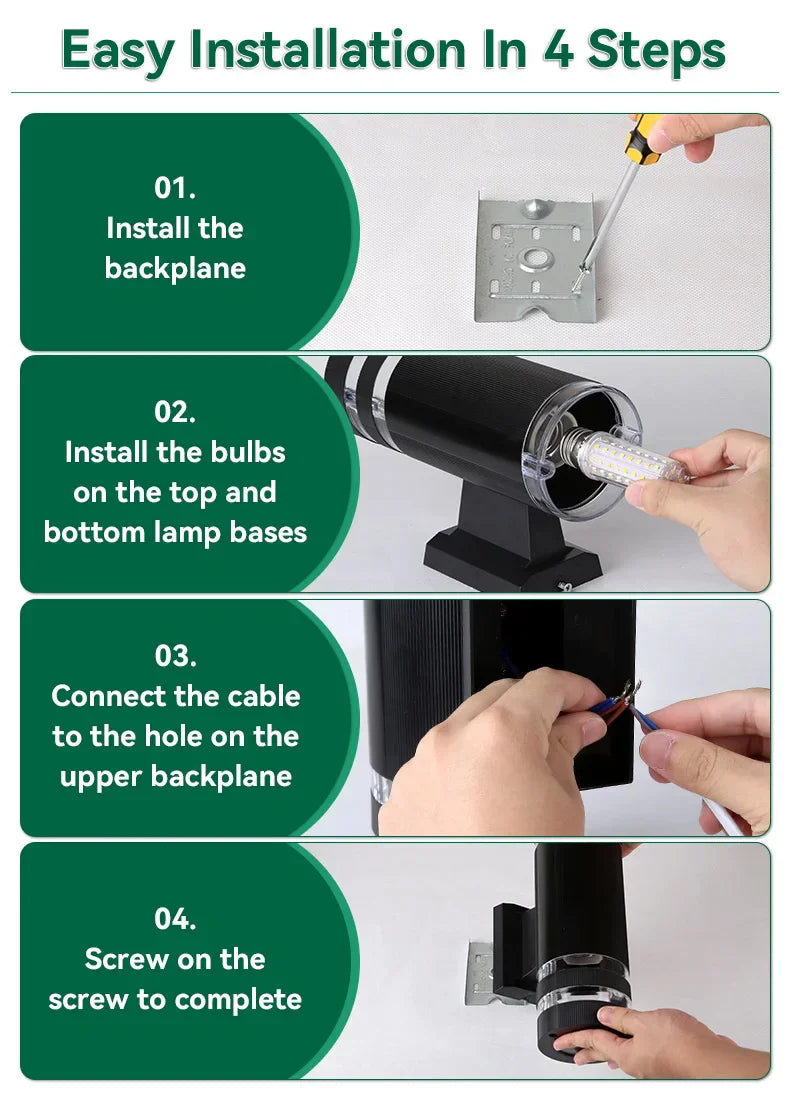 Easy Installation In 4 Steps

01.
Install the backplane

02.
Install the bulbs on the top and bottom lamp bases

03.
Connect the cable to the hole on the upper backplane

04.
Screw on the screw to complete