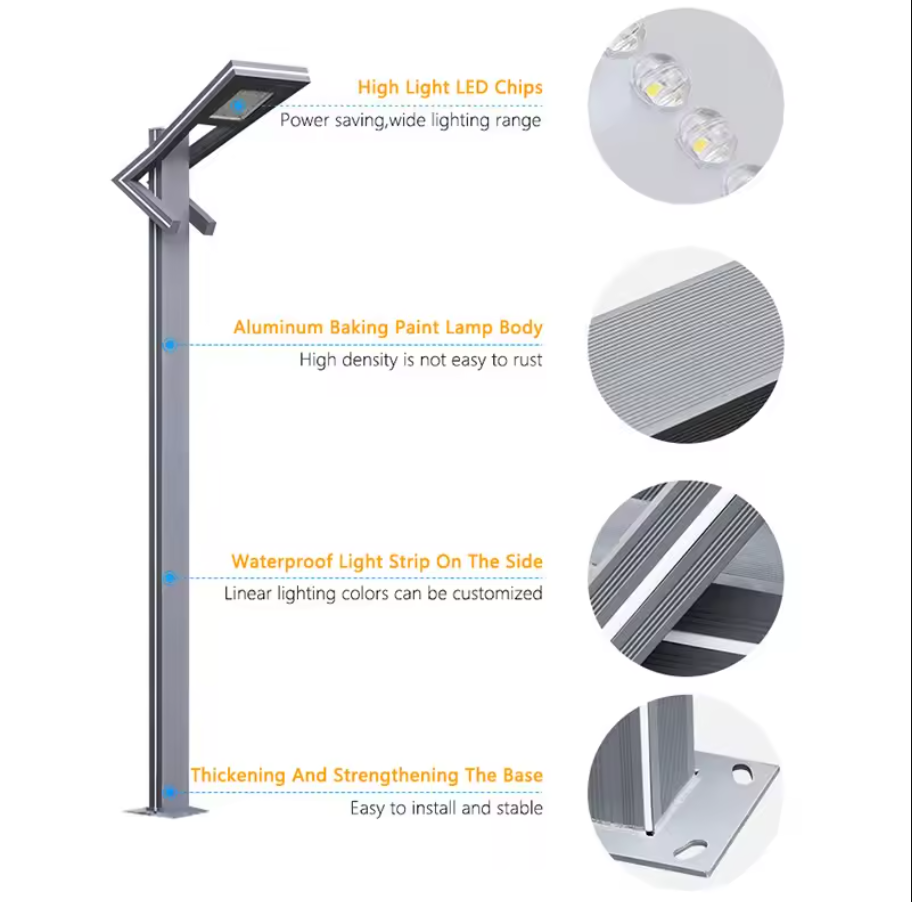 High Light LED Chips
Power saving,wide lighting range

Aluminum Baking Paint Lamp Body
High density is not easy to rust

Waterproof Light Strip On The Side
Linear lighting colors can be customized

Thickening And Strengthening The Base
Easy to install and stable