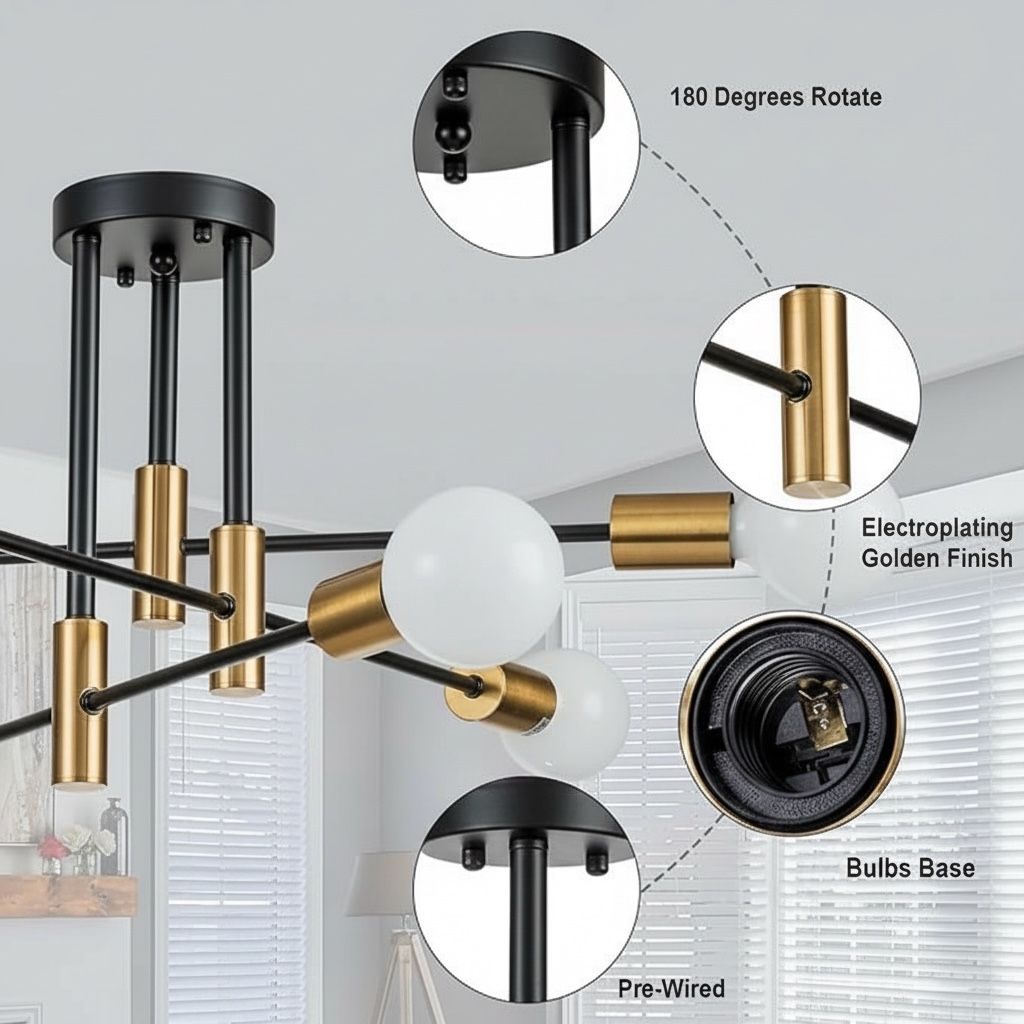 180 Degrees Rotate

Electroplating Golden Finish

Bulbs Base

Pre-Wired