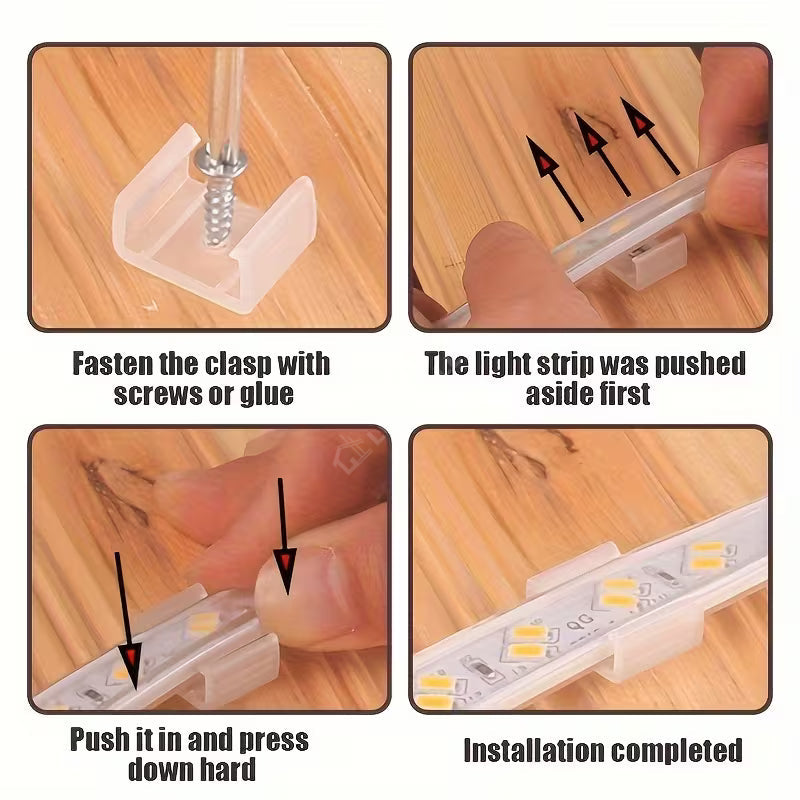 Fasten the clasp with screws or glue

The light strip was pushed aside first

Push it in and press down hard

Installation completed